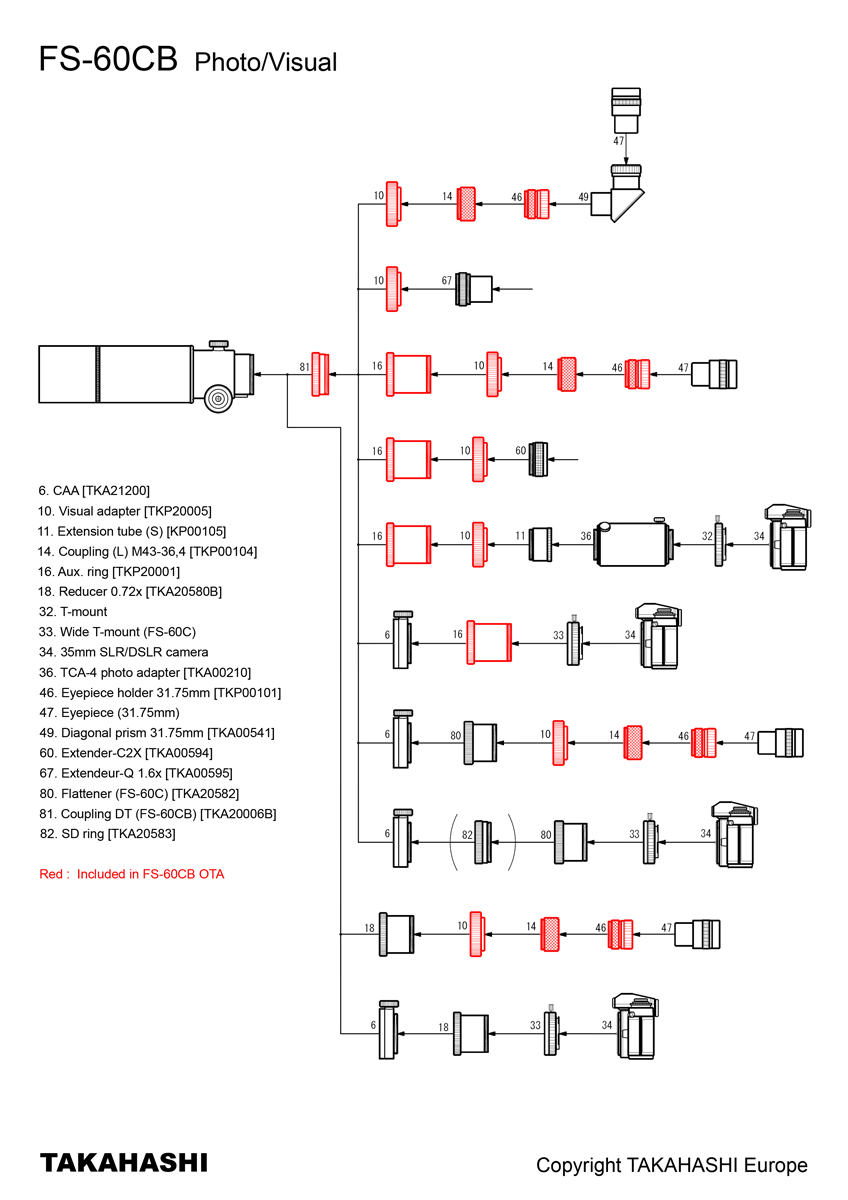 FS-60CB Photo/Visual

47

10 14 46 49

10 67

81 16 10 14 46 47

16 10 60

16 10 11 36 32 34

6 16 33 34

6 80 10 14 46 47

6 82 80 33 34

18 10 14 46 47

6 18 33 34

6. CAA [TKA21200]
10. Visual adapter [TKP20005]
11. Extension tube (S) [KP00105]
14. Coupling (L) M43-36,4 [TKP00104]
16. Aux. ring [TKP20001]
18. Reducer 0.72x [TKA20580B]
32. T-mount
33. Wide T-mount (FS-60C)
34. 35mm SLR/DSLR camera
36. TCA-4 photo adapter [TKA00210]
46. Eyepiece holder 31.75mm [TKP00101]
47. Eyepiece (31.75mm)
49. Diagonal prism 31.75mm [TKA00541]
60. Extender-C2X [TKA00594]
67. Extendeur-Q 1.6x [TKA00595]
80. Flattener (FS-60C) [TKA20582]
81. Coupling DT (FS-60CB) [TKA20006B]
82. SD ring [TKA20583]

Red : Included in FS-60CB OTA

TAKAHASHI

Copyright TAKAHASHI Europe